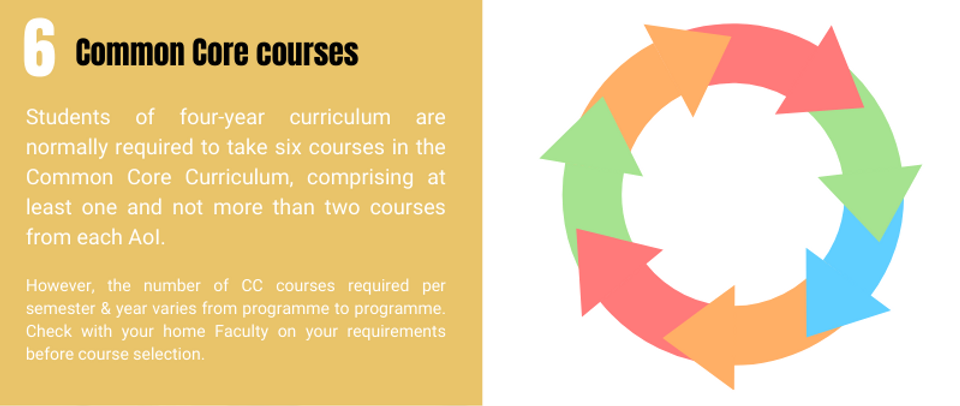 6 Common Core courses

Students of four-year curriculum are normally required to take six courses in the Common Core Curriculum, comprising at least one and not more than two courses from each AoI.

However, the number of CC courses required per semester & year varies from programme to programme. Check with your home Faculty on your requirements before course selection.